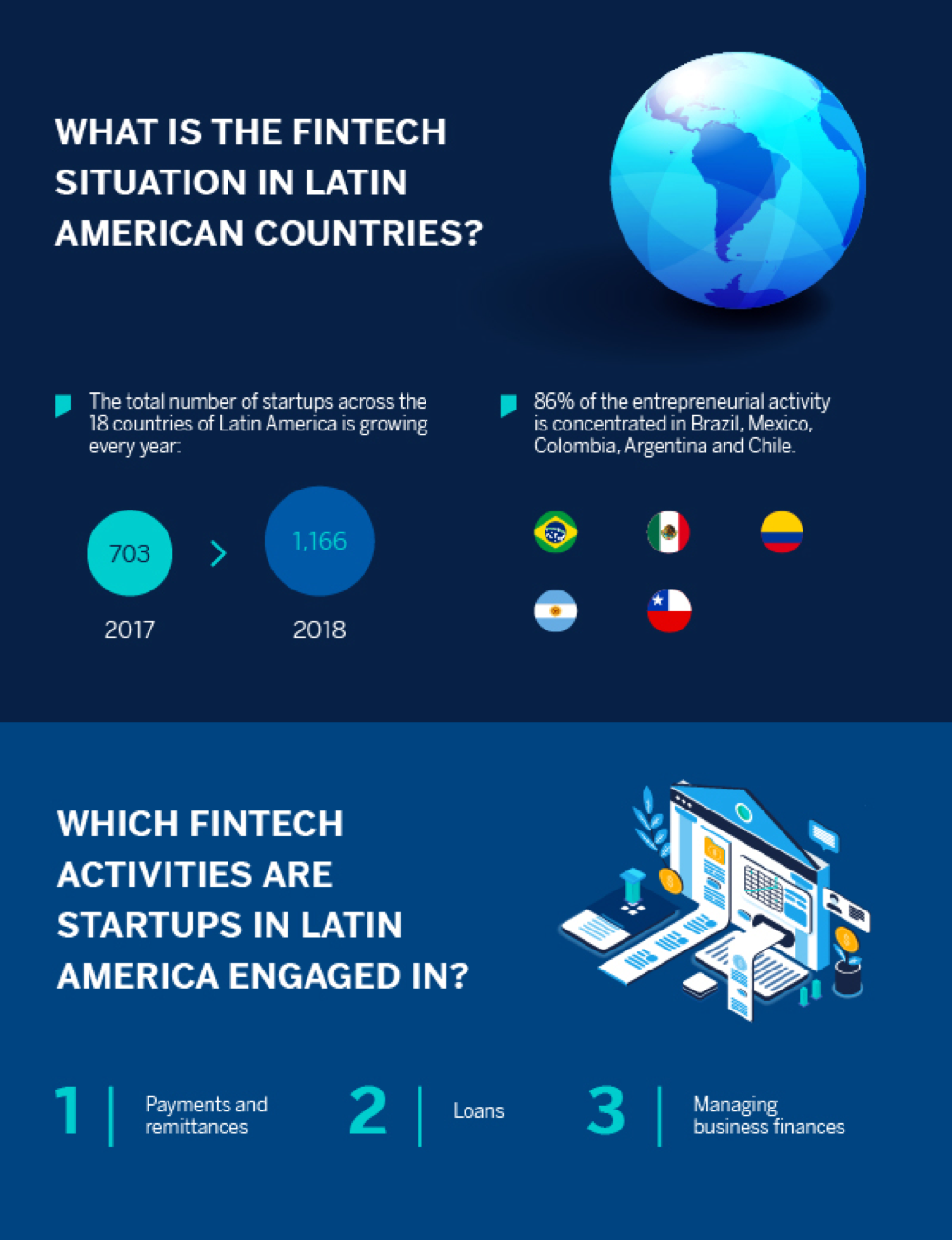 WHAT IS THE FINTECH SITUATION IN LATIN AMERICAN COUNTRIES?

The total number of startups across the 18 countries of Latin America is growing every year:

703
2017

1,166
2018

86% of the entrepreneurial activity is concentrated in Brazil, Mexico, Colombia, Argentina and Chile.

WHICH FINTECH ACTIVITIES ARE STARTUPS IN LATIN AMERICA ENGAGED IN?

1 Payments and remittances

2 Loans

3 Managing business finances